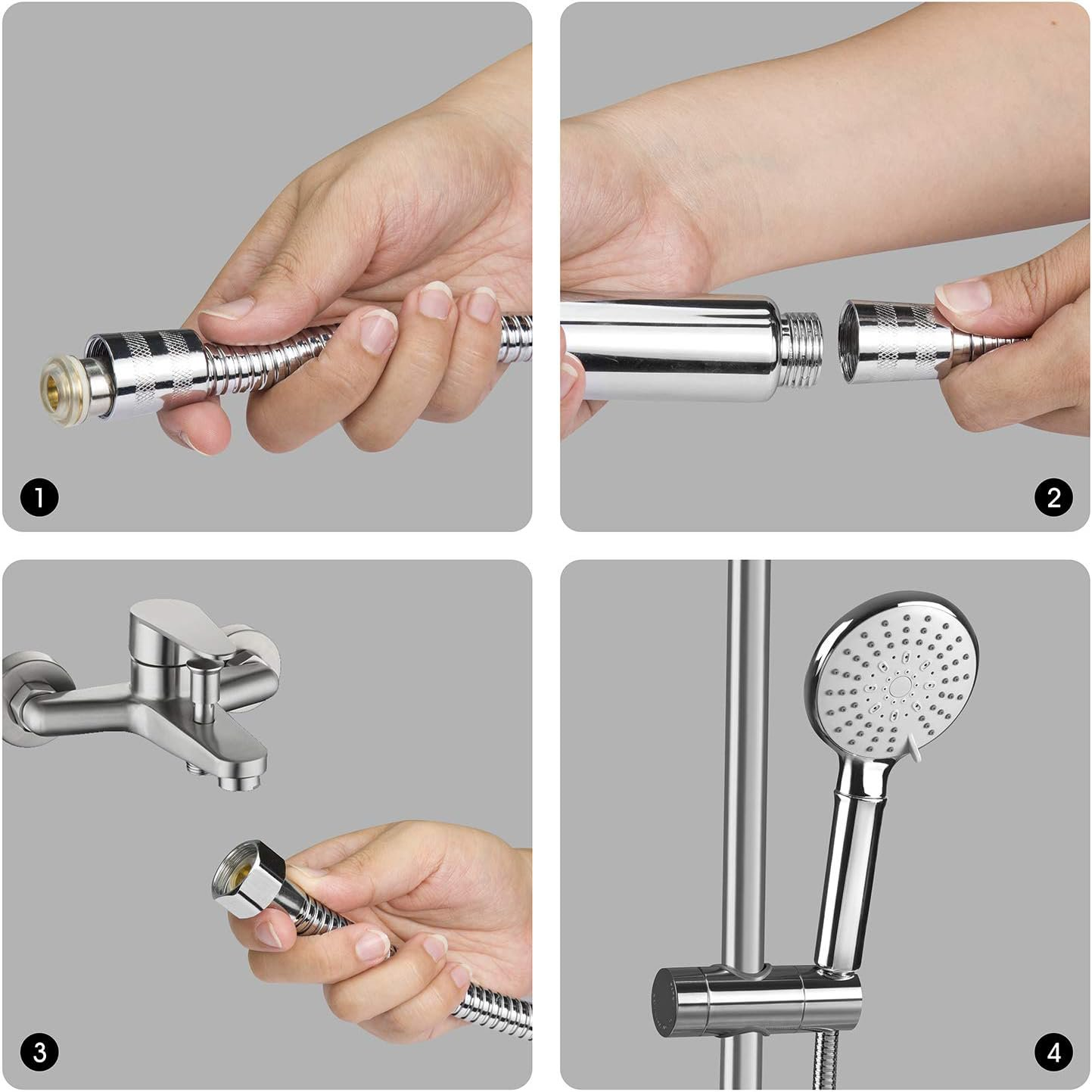 1

2

3

4